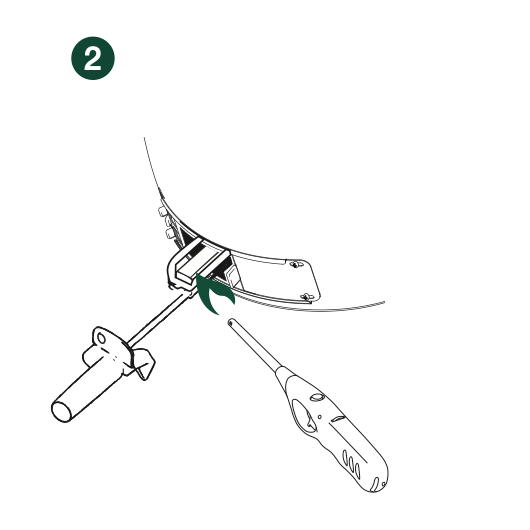 2